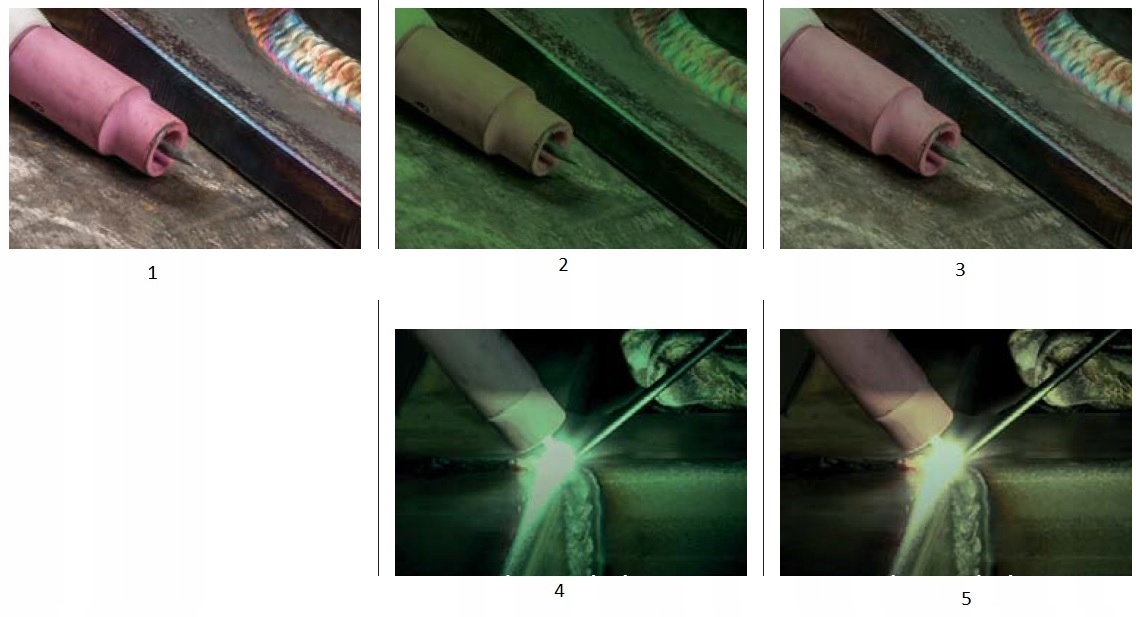 1

2

3

4

5