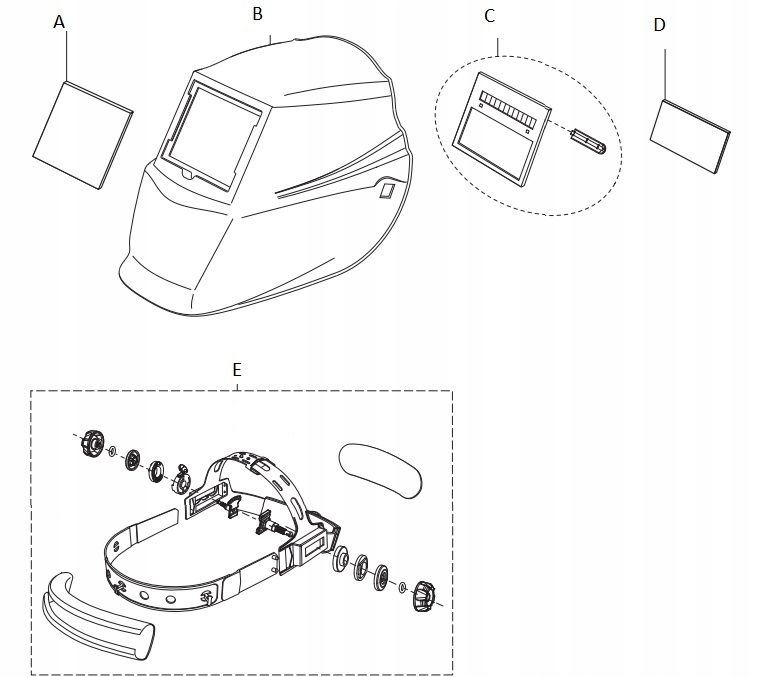 A

B

C

D

E